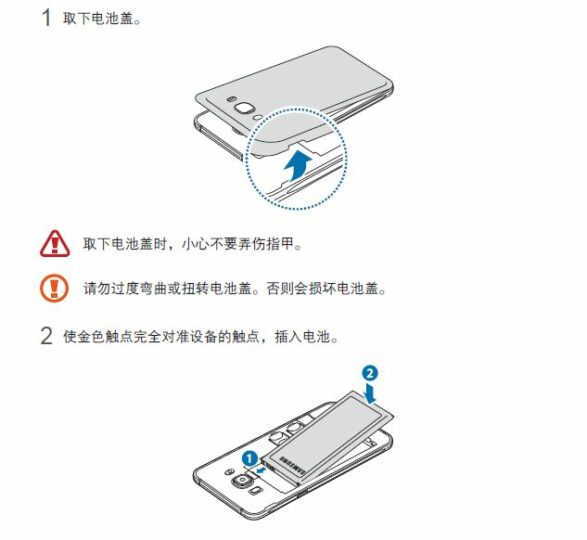 1 取下电池盖。

取下电池盖时，小心不要弄伤指甲。

请勿过度弯曲或扭转电池盖。否则会损坏电池盖。

2 使金色触点完全对准设备的触点，插入电池。

2

1

SAMSUNG