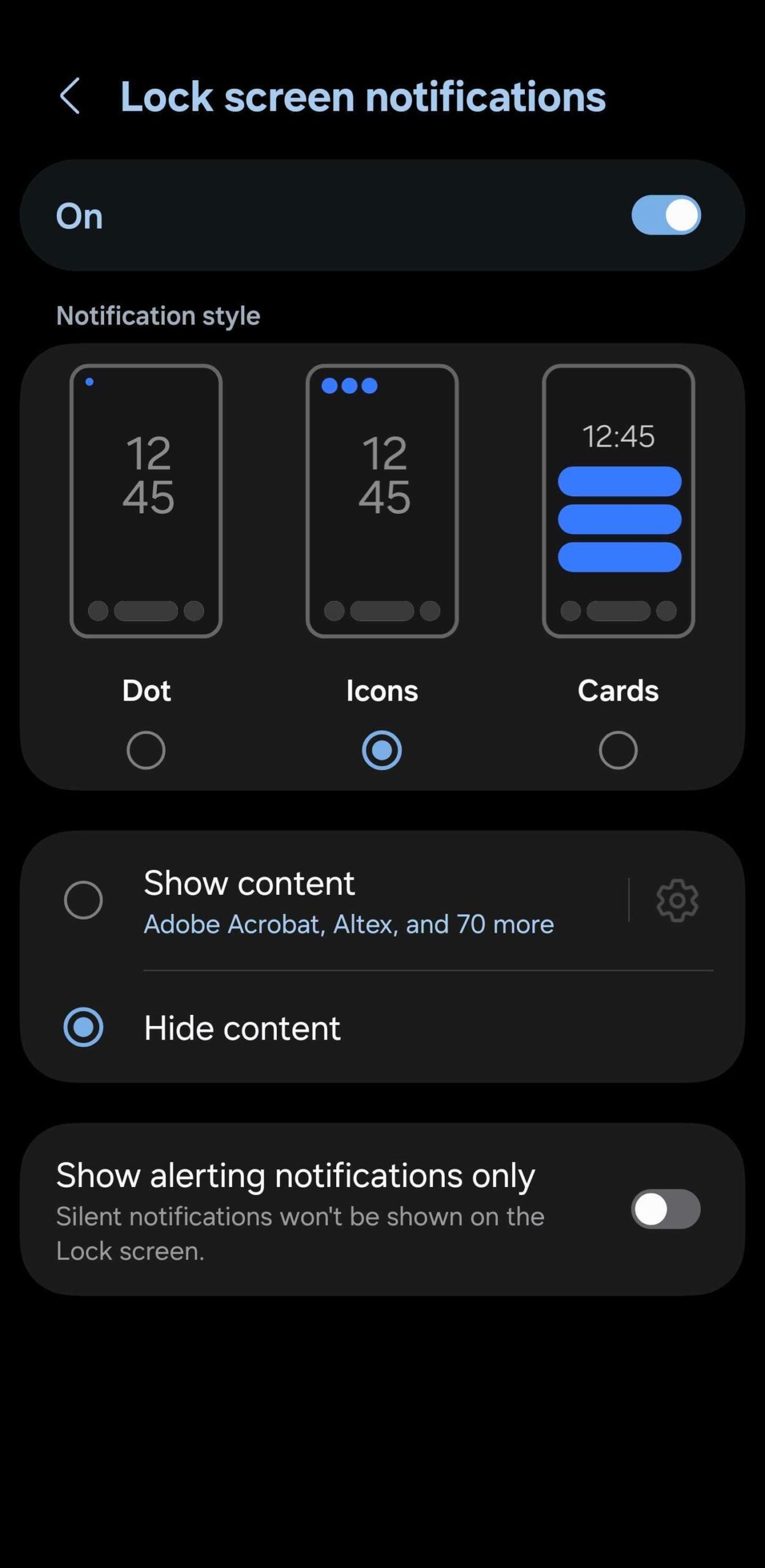 Lock screen notifications

On

Notification style

12
45

12
45

12:45

Dot

Icons

Cards

Show content
Adobe Acrobat, Altex, and 70 more

Hide content

Show alerting notifications only
Silent notifications won't be shown on the Lock screen.